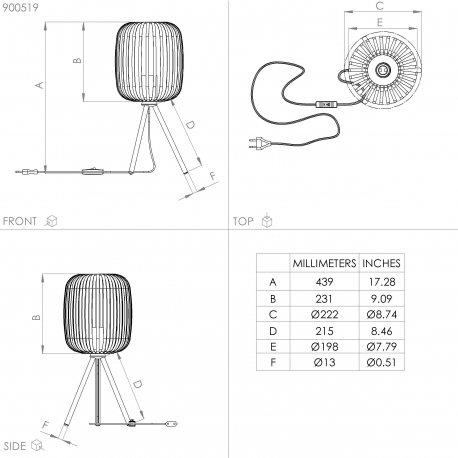 900519

A

B

D

F

FRONT

C

E

TOP

B

D

F

SIDE

| | MILLIMETERS | INCHES |
|---|---|---|
| A | 439 | 17.28 |
| B | 231 | 9.09 |
| C | Ø222 | Ø8.74 |
| D | 215 | 8.46 |
| E | Ø198 | Ø7.79 |
| F | Ø13 | Ø0.51 |