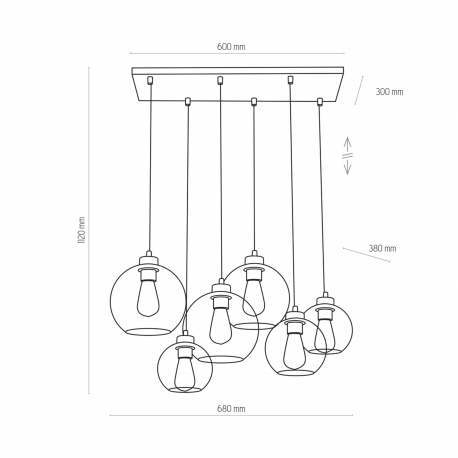 600 mm

300 mm

1120 mm

380 mm

680 mm